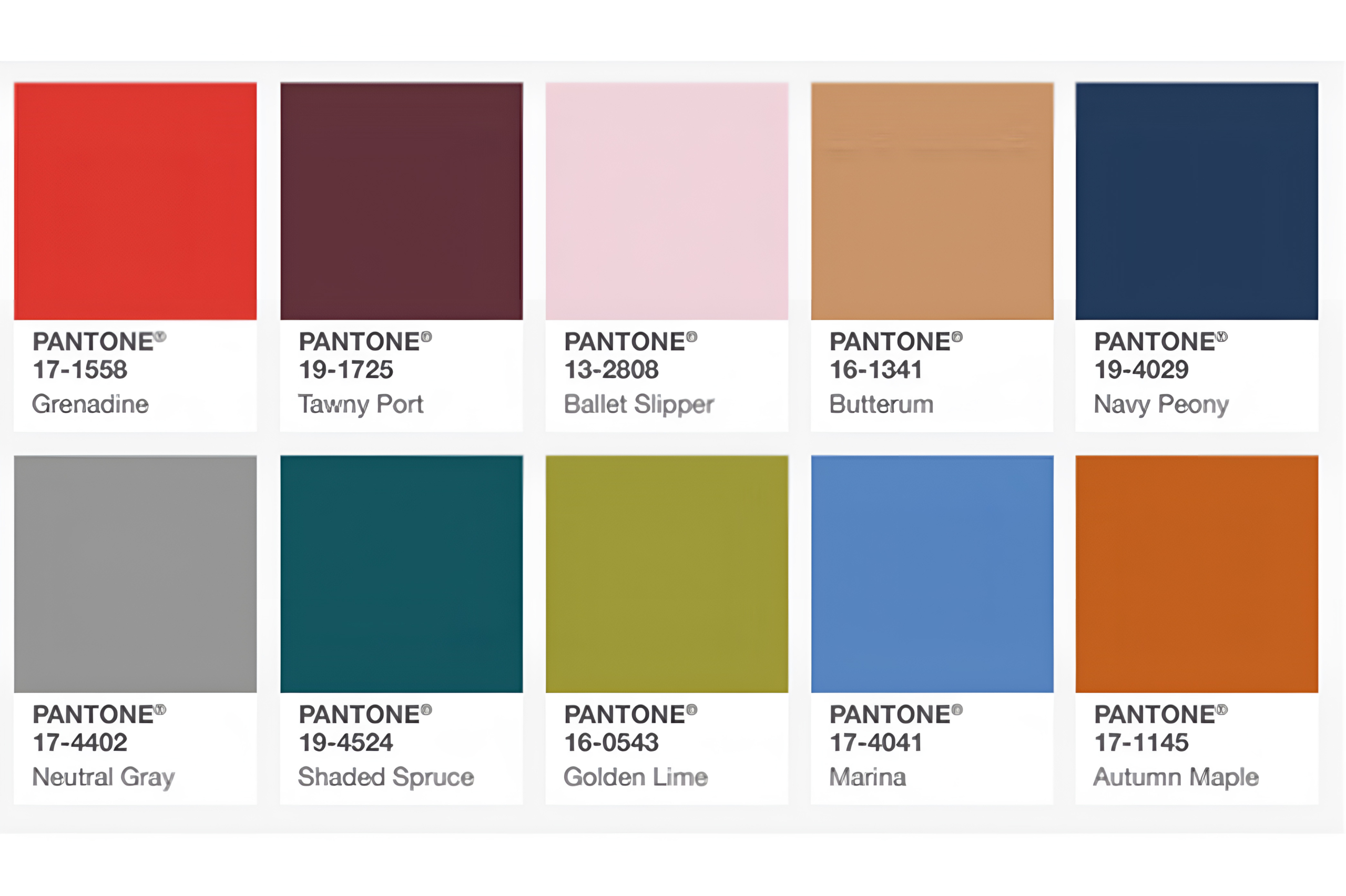 PANTONE®
17-1558
Grenadine

PANTONE®
19-1725
Tawny Port

PANTONE®
13-2808
Ballet Slipper

PANTONE®
16-1341
Butterum

PANTONE®
19-4029
Navy Peony

PANTONE®
17-4402
Neutral Gray

PANTONE®
19-4524
Shaded Spruce

PANTONE®
16-0543
Golden Lime

PANTONE®
17-4041
Marina

PANTONE®
17-1145
Autumn Maple